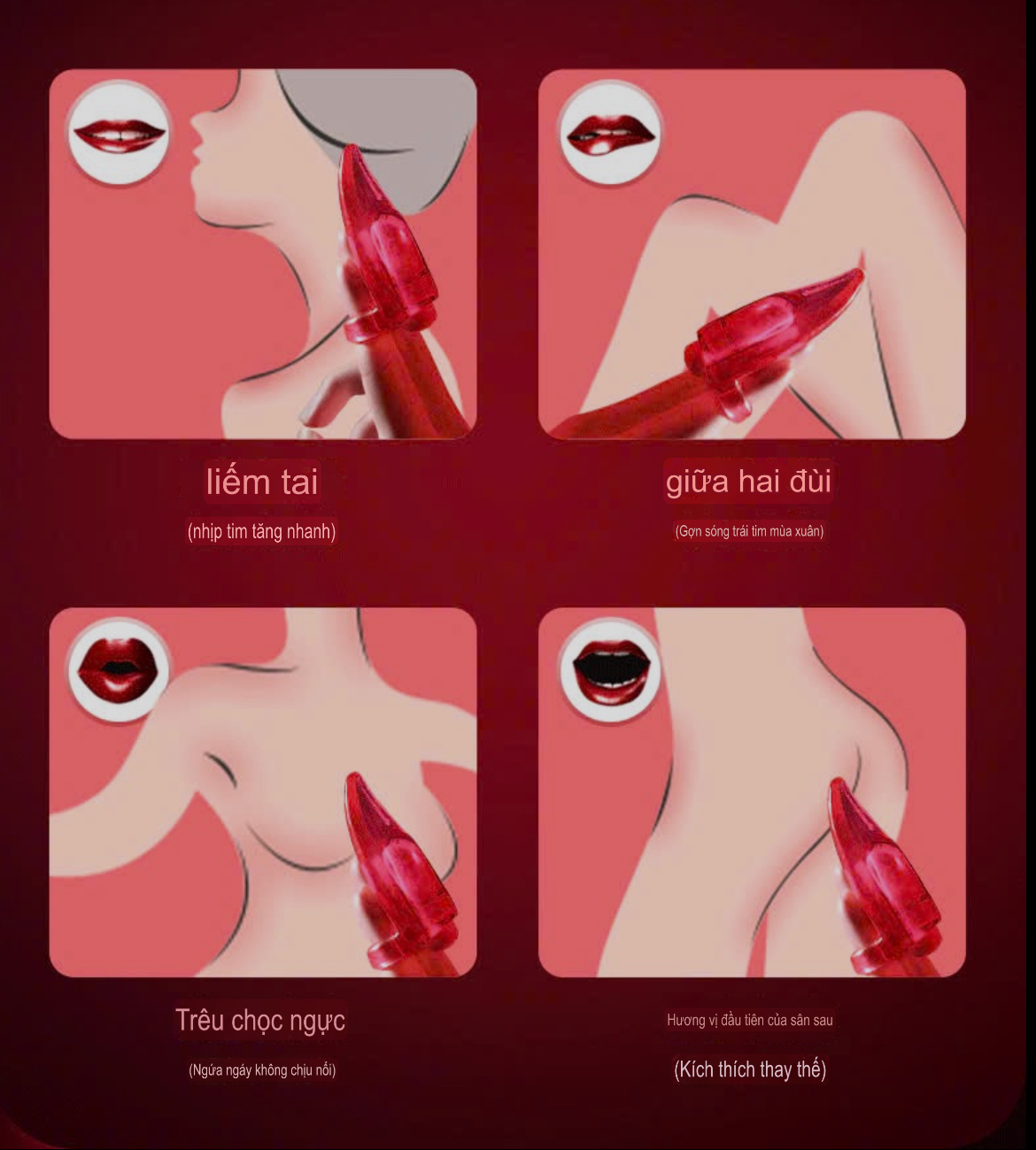 liếm tai

(nhịp tim tăng nhanh)

giữa hai đùi

(Gợn sóng trái tim mùa xuân)

Trêu chọc ngực

(Ngứa ngáy không chịu nổi)

Hương vị đầu tiên của sân sau

(Kích thích thay thế)